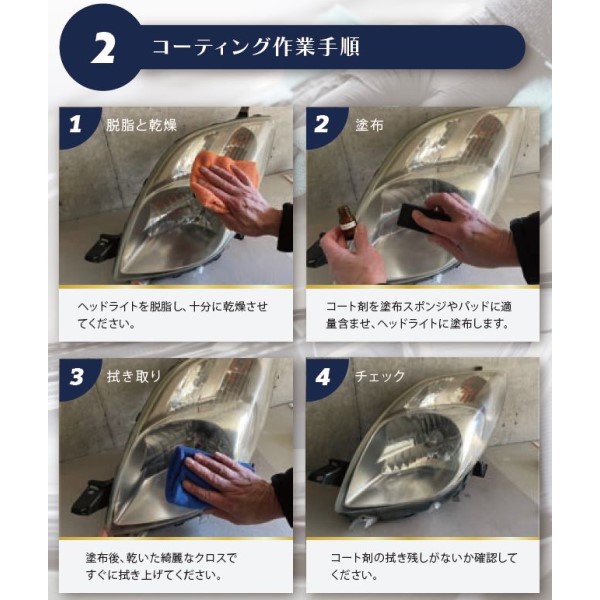 2 コーティング作業手順

1 脱脂と乾燥

ヘッドライトを脱脂し、十分に乾燥させてください。

2 塗布

コート剤を塗布スポンジやパッドに適量含ませ、ヘッドライトに塗布します。

3 拭き取り

塗布後、乾いた綺麗なクロスですぐに拭き上げてください。

4 チェック

コート剤の拭き残しがないか確認してください。