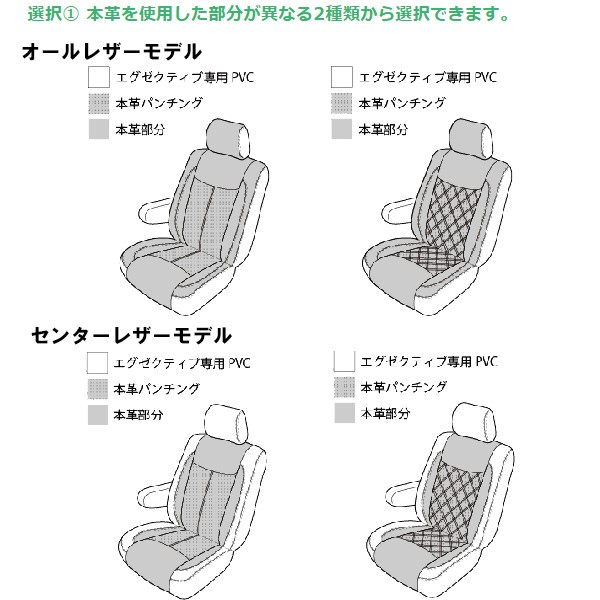 選択① 本革を使用した部分が異なる2種類から選択できます。

オールレザーモデル

エグゼクティブ専用 PVC
本革パンチング
本革部分

エグゼクティブ専用 PVC
本革パンチング
本革部分

センターレザーモデル

エグゼクティブ専用 PVC
本革パンチング
本革部分

エグゼクティブ専用 PVC
本革パンチング
本革部分