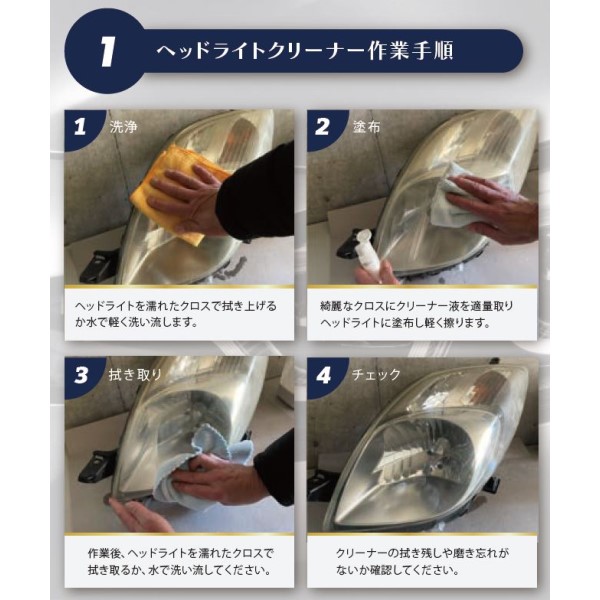 1 ヘッドライトクリーナー作業手順

1 洗浄

ヘッドライトを濡れたクロスで拭き上げるか水で軽く洗い流します。

2 塗布

綺麗なクロスにクリーナー液を適量取りヘッドライトに塗布し軽く擦ります。

3 拭き取り

作業後、ヘッドライトを濡れたクロスで拭き取るか、水で洗い流してください。

4 チェック

クリーナーの拭き残しや磨き忘れがないか確認してください。