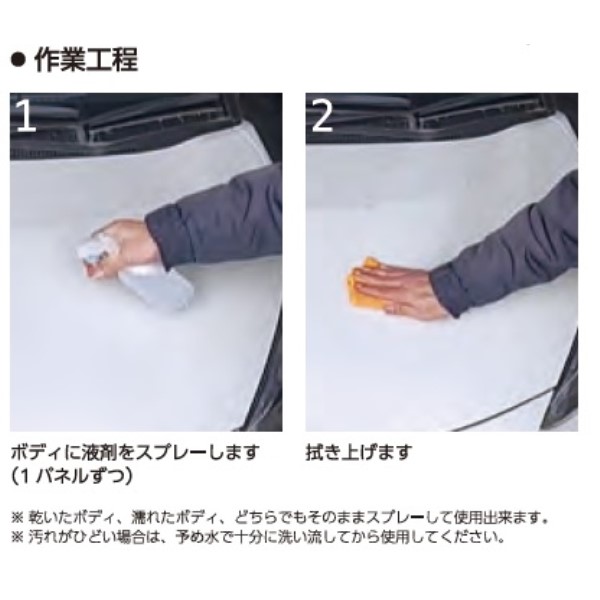 ● 作業工程

1

ボディに液剤をスプレーします
（1 パネルずつ）

2

拭き上げます

※ 乾いたボディ、濡れたボディ、どちらでもそのままスプレーして使用出来ます。
※ 汚れがひどい場合は、予め水で十分に洗い流してから使用してください。