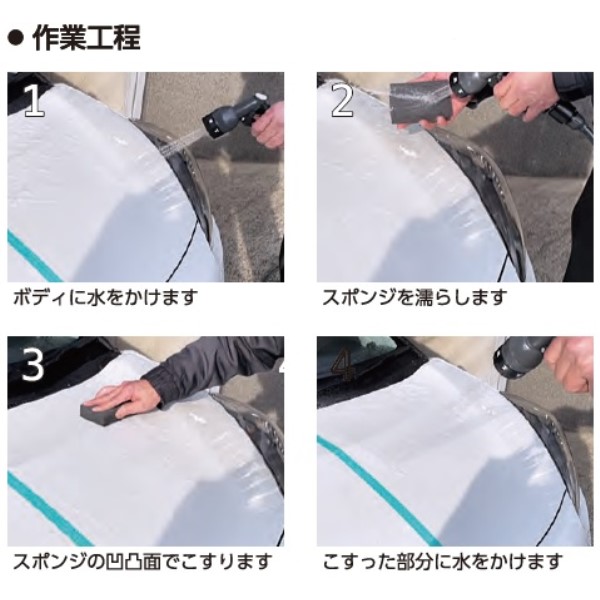 ● 作業工程

1

ボディに水をかけます

2

スポンジを濡らします

3

スポンジの凹凸面でこすります

4

こすった部分に水をかけます